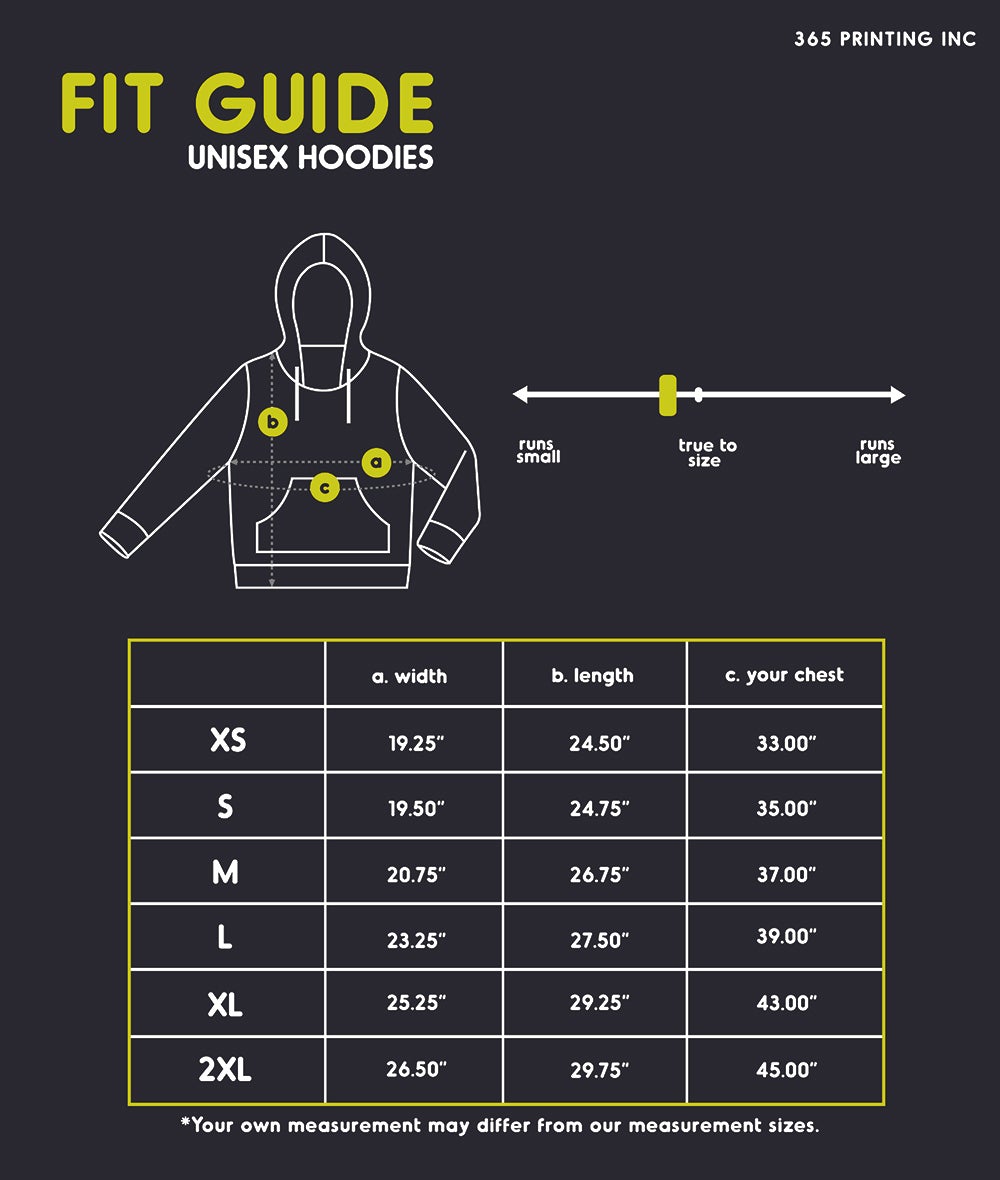 365 PRINTING INC

FIT GUIDE
UNISEX HOODIES

b
a
c

runs small
true to size
runs large

| | a. width | b. length | c. your chest |
|---|---|---|---|
| XS | 19.25" | 24.50" | 33.00" |
| S | 19.50" | 24.75" | 35.00" |
| M | 20.75" | 26.75" | 37.00" |
| L | 23.25" | 27.50" | 39.00" |
| XL | 25.25" | 29.25" | 43.00" |
| 2XL | 26.50" | 29.75" | 45.00" |

*Your own measurement may differ from our measurement sizes.