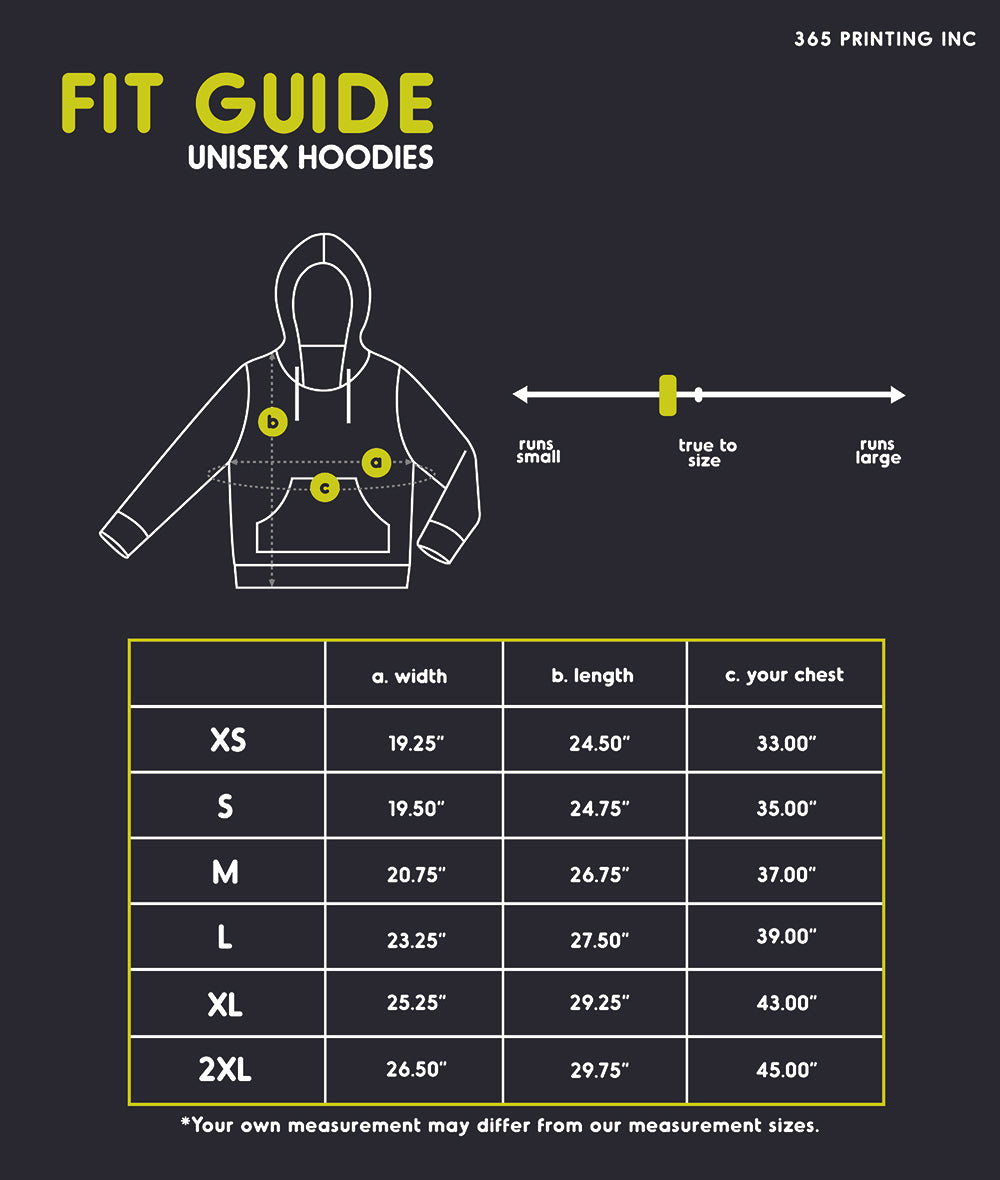 365 PRINTING INC

FIT GUIDE
UNISEX HOODIES

b
a
c

runs small
true to size
runs large

| | a. width | b. length | c. your chest |
|---|---|---|---|
| XS | 19.25" | 24.50" | 33.00" |
| S | 19.50" | 24.75" | 35.00" |
| M | 20.75" | 26.75" | 37.00" |
| L | 23.25" | 27.50" | 39.00" |
| XL | 25.25" | 29.25" | 43.00" |
| 2XL | 26.50" | 29.75" | 45.00" |

*Your own measurement may differ from our measurement sizes.